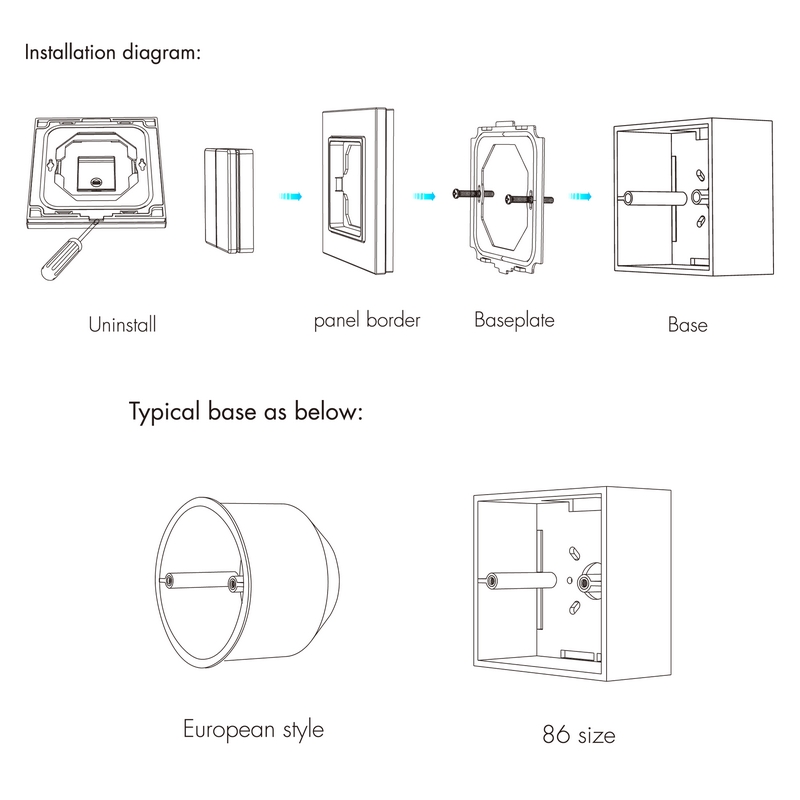 Installation diagram:

Uninstall

panel border

Baseplate

Base

Typical base as below:

European style

86 size