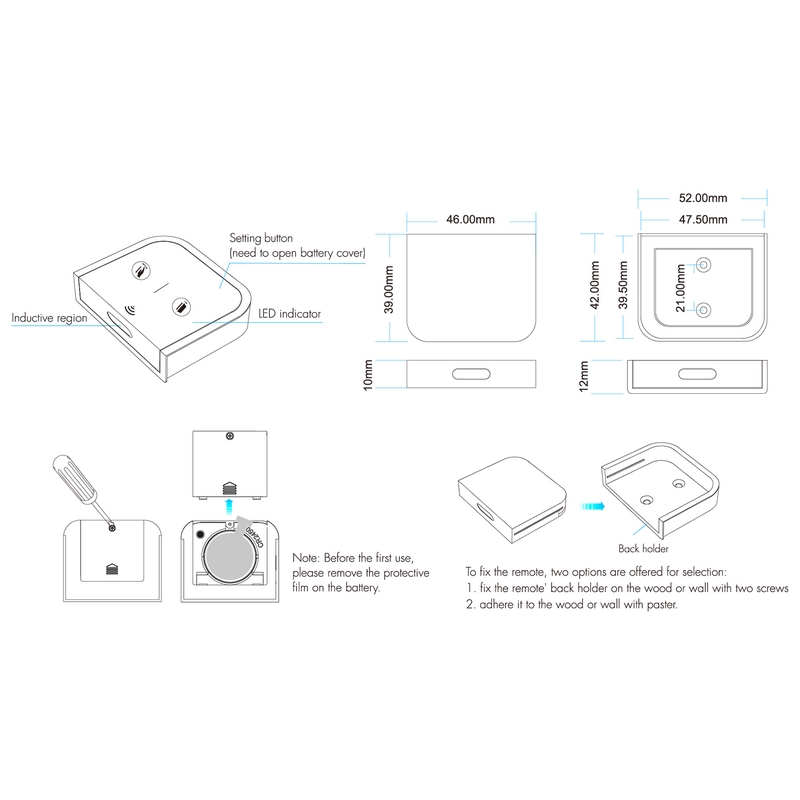 Setting button
(need to open battery cover)

Inductive region

LED indicator

46.00mm

39.00mm

10mm

52.00mm

47.50mm

42.00mm

39.50mm

21.00mm

12mm

CR2450

Note: Before the first use, please remove the protective film on the battery.

Back holder

To fix the remote, two options are offered for selection:
1. fix the remote' back holder on the wood or wall with two screws
2. adhere it to the wood or wall with paster.