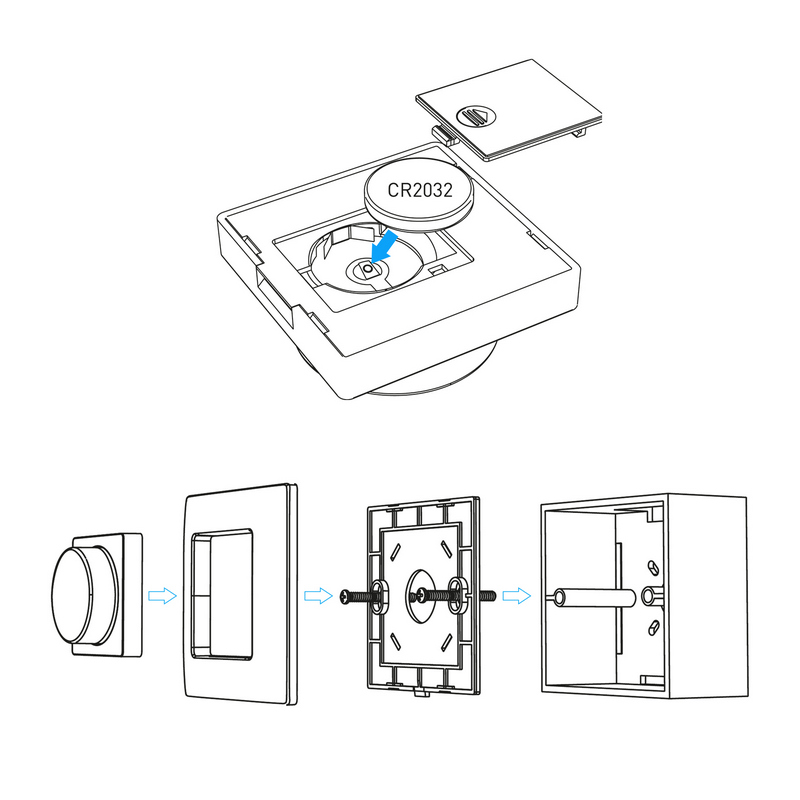 CR2032