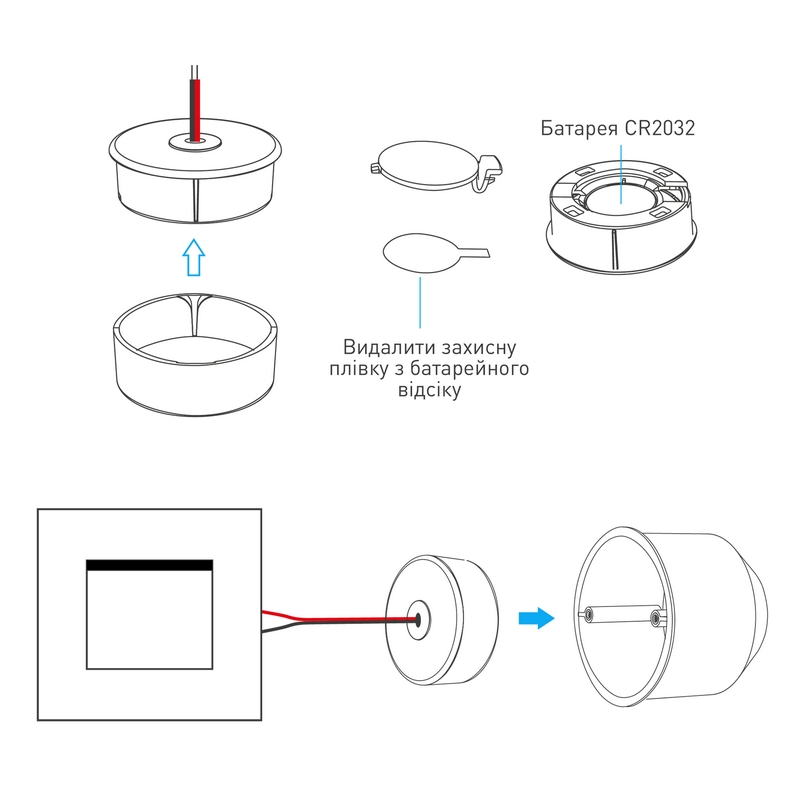 Батарея CR2032

Видалити захисну плівку з батарейного відсіку