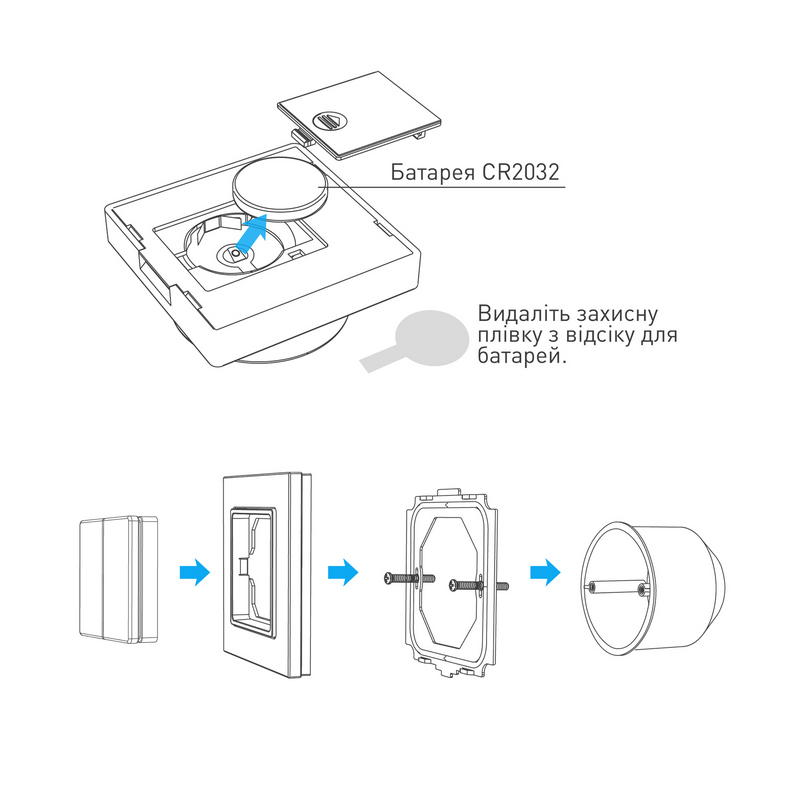 Батарея CR2032

Видаліть захисну плівку з відсіку для батарей.