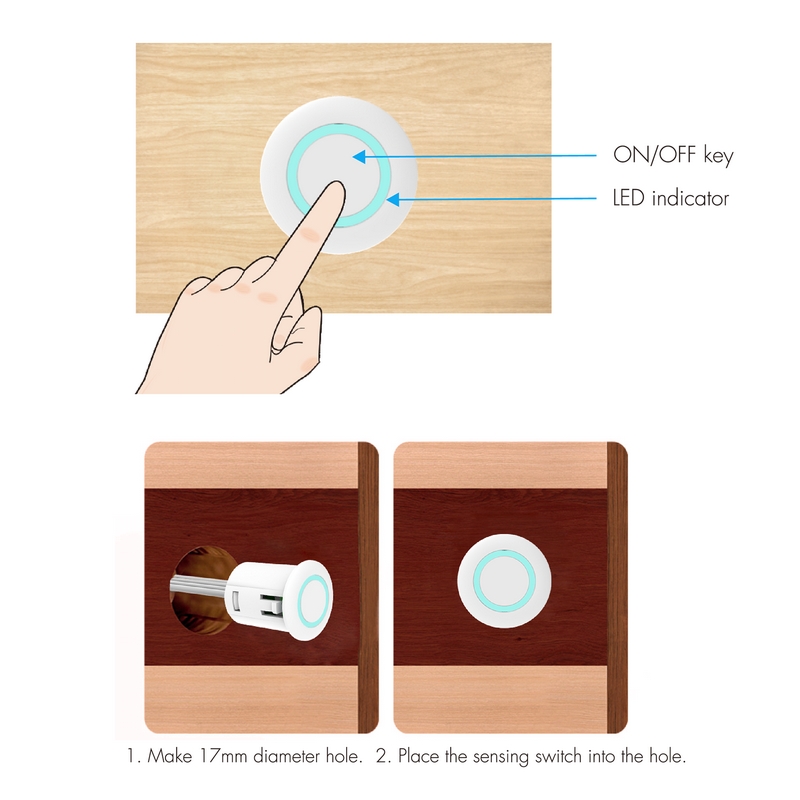 ON/OFF key

LED indicator

1. Make 17mm diameter hole. 2. Place the sensing switch into the hole.